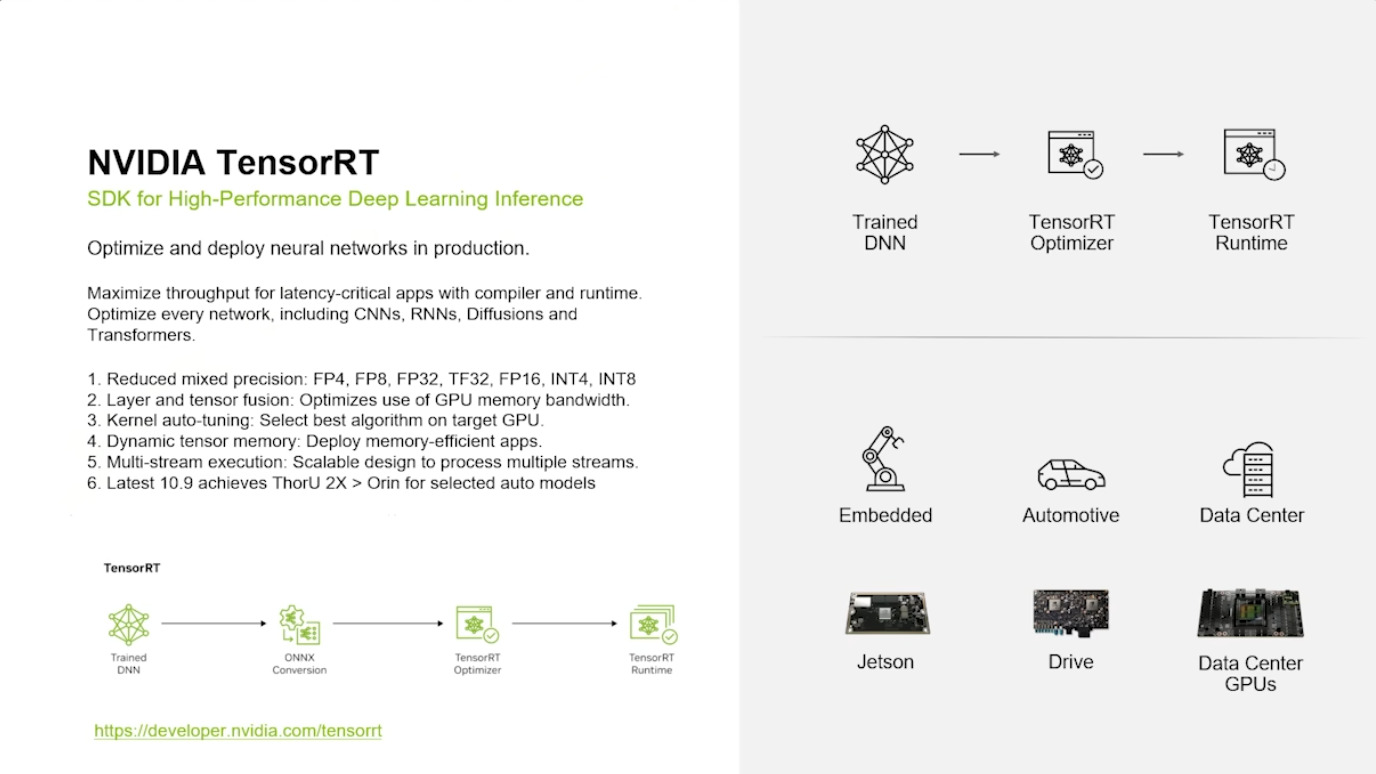 NVIDIA TensorRT
SDK for High-Performance Deep Learning Inference

Optimize and deploy neural networks in production.

Maximize throughput for latency-critical apps with compiler and runtime. Optimize every network, including CNNs, RNNs, Diffusions and Transformers.

1. Reduced mixed precision: FP4, FP8, FP32, TF32, FP16, INT4, INT8
2. Layer and tensor fusion: Optimizes use of GPU memory bandwidth.
3. Kernel auto-tuning: Select best algorithm on target GPU.
4. Dynamic tensor memory: Deploy memory-efficient apps.
5. Multi-stream execution: Scalable design to process multiple streams.
6. Latest 10.9 achieves ThorU 2X > Orin for selected auto models

TensorRT

Trained DNN

ONNX Conversion

TensorRT Optimizer

TensorRT Runtime

https://developer.nvidia.com/tensorrt

Trained DNN

TensorRT Optimizer

TensorRT Runtime

Embedded

Automotive

Data Center

Jetson

Drive

Data Center GPUs